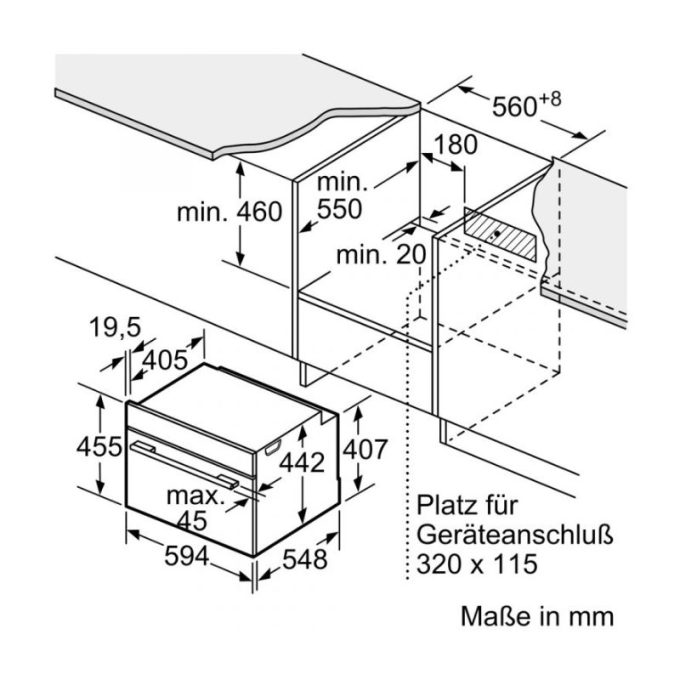 $560^{+8}$

180

min. 460

min. 550

min. 20

19,5

405

455

442

407

max. 45

594

548

Platz für Geräteanschluß 320 x 115

Maße in mm