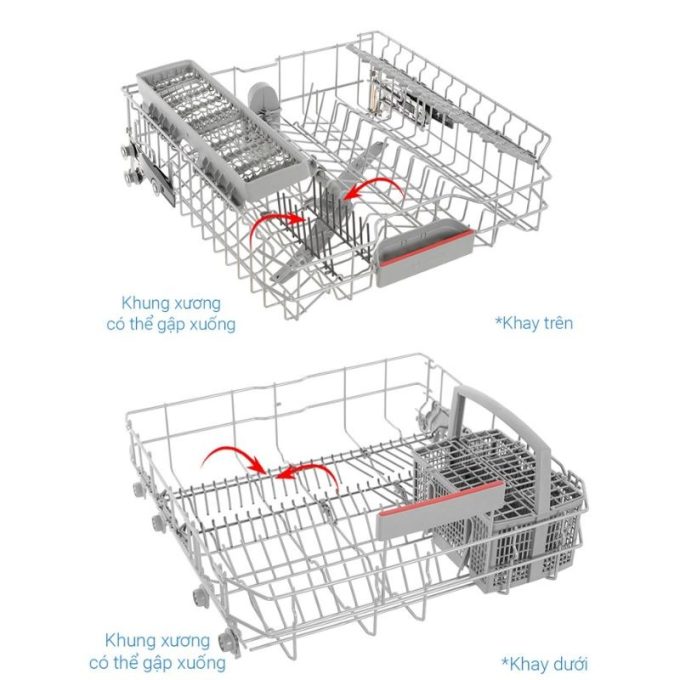 Khung xương có thể gập xuống

*Khay trên

Khung xương có thể gập xuống

*Khay dưới