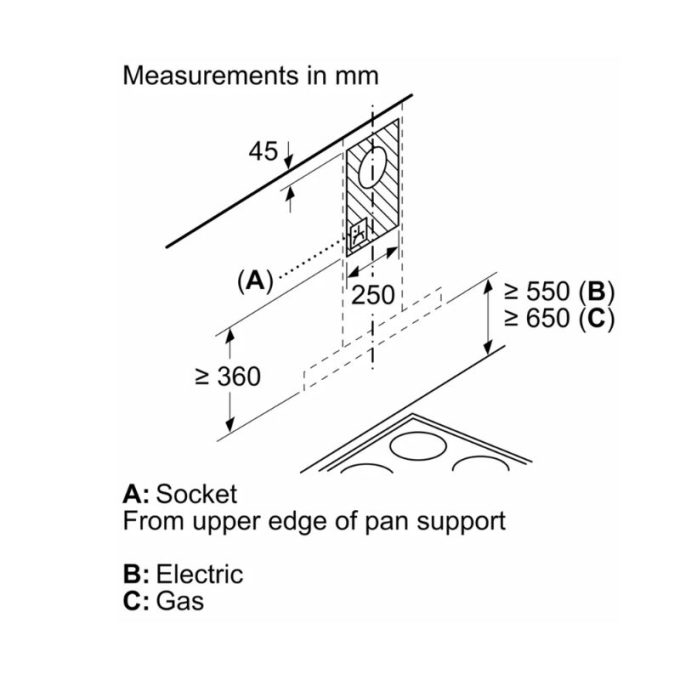 Measurements in mm

45

(A)

250

≥ 550 (B)
≥ 650 (C)

≥ 360

A: Socket
From upper edge of pan support

B: Electric
C: Gas